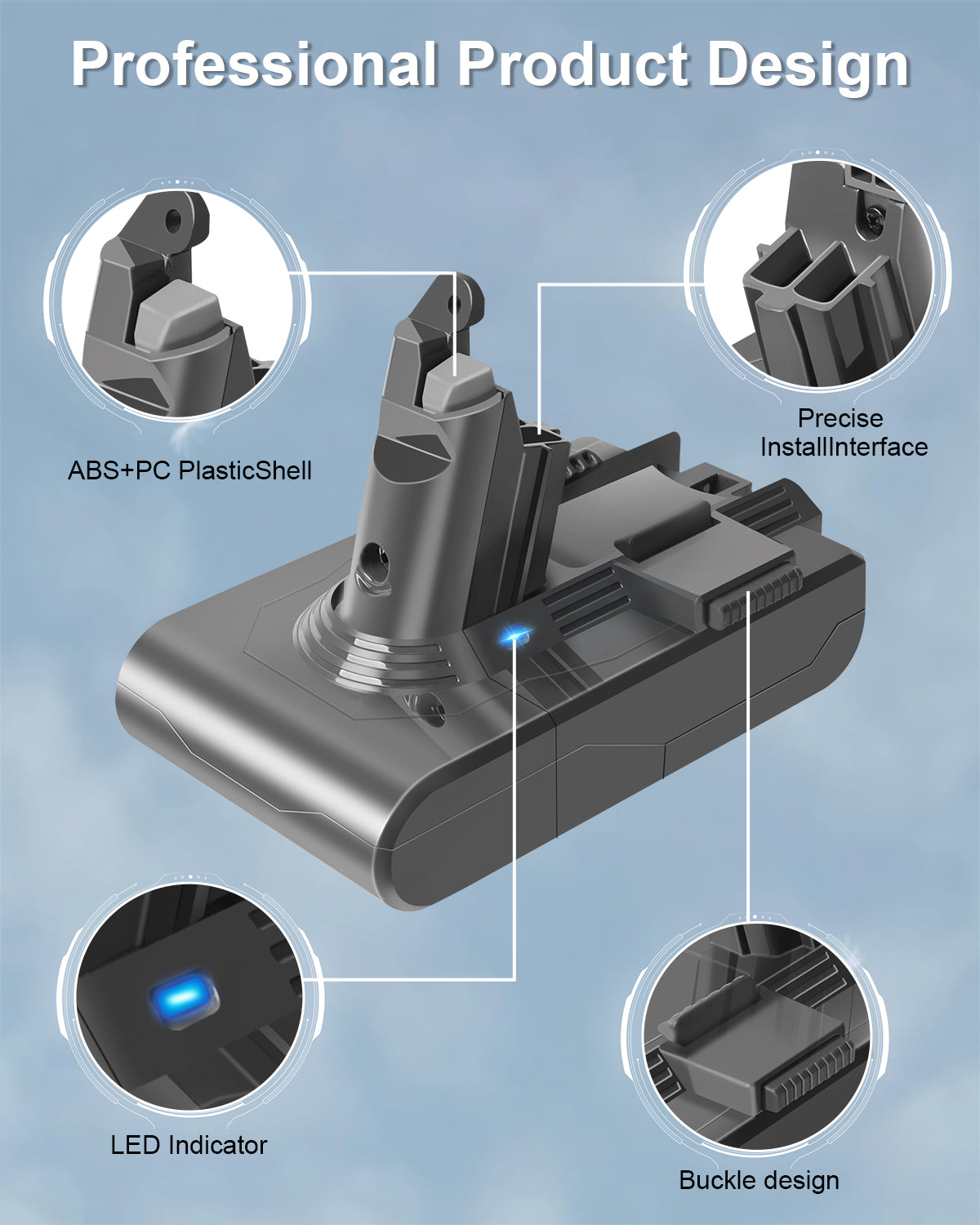 Professional Product Design

ABS+PC PlasticShell

Precise InstallInterface

LED Indicator

Buckle design